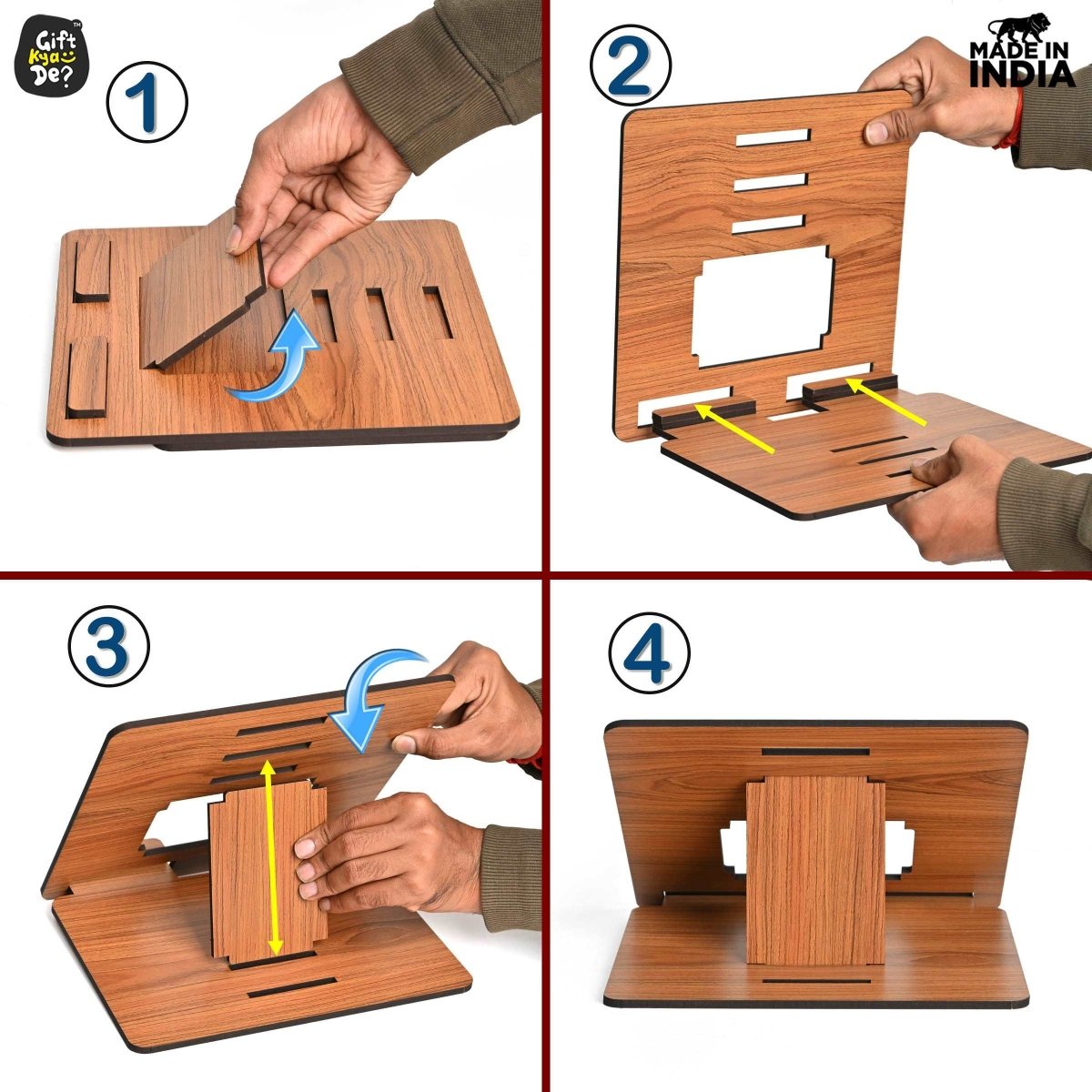 Gift Kya De? ™

1

2

MADE IN INDIA

3

4