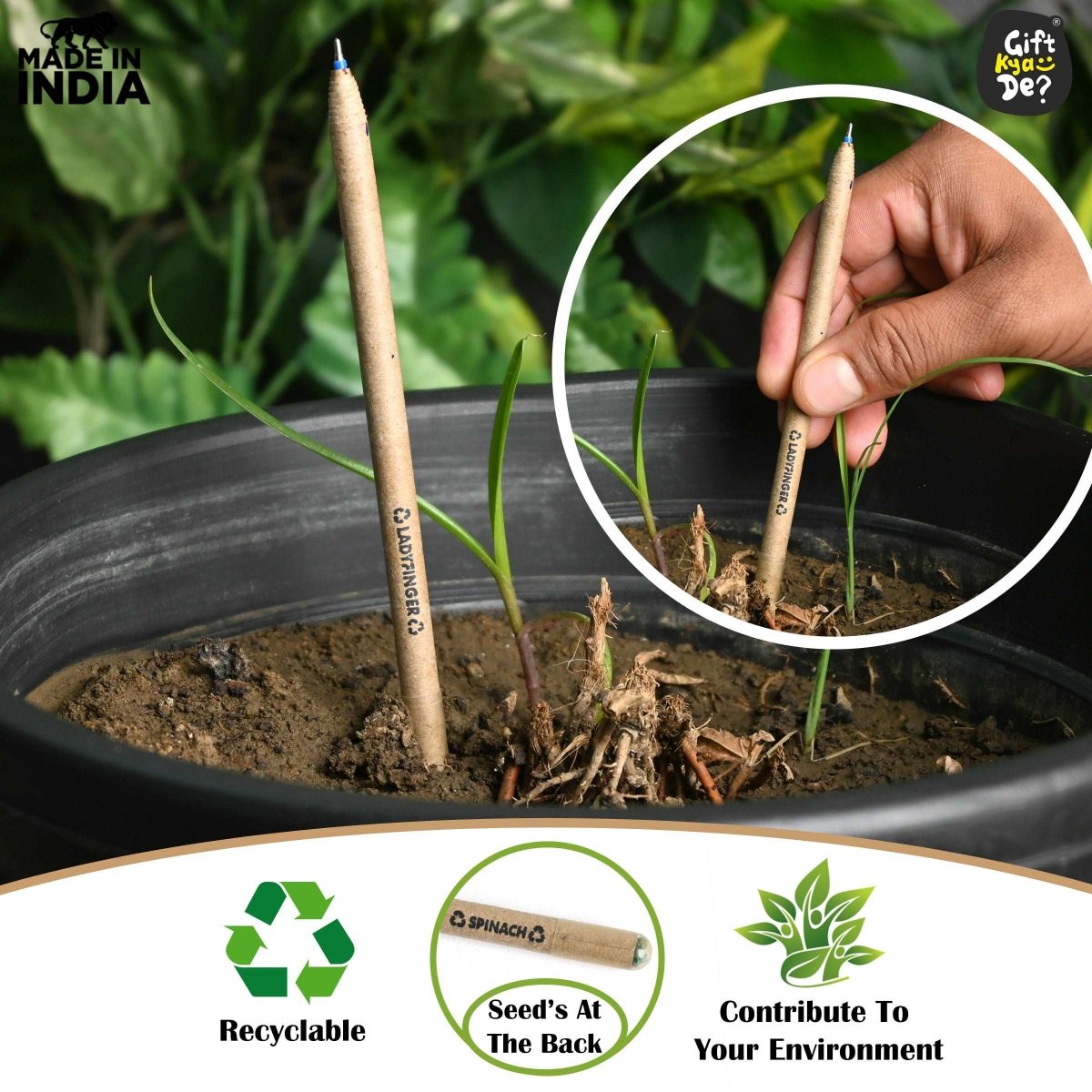 MADE IN INDIA

Gift Kya De?

LADYFINGER

LADYFINGER

SPINACH

Recyclable

Seed's At The Back

Contribute To Your Environment