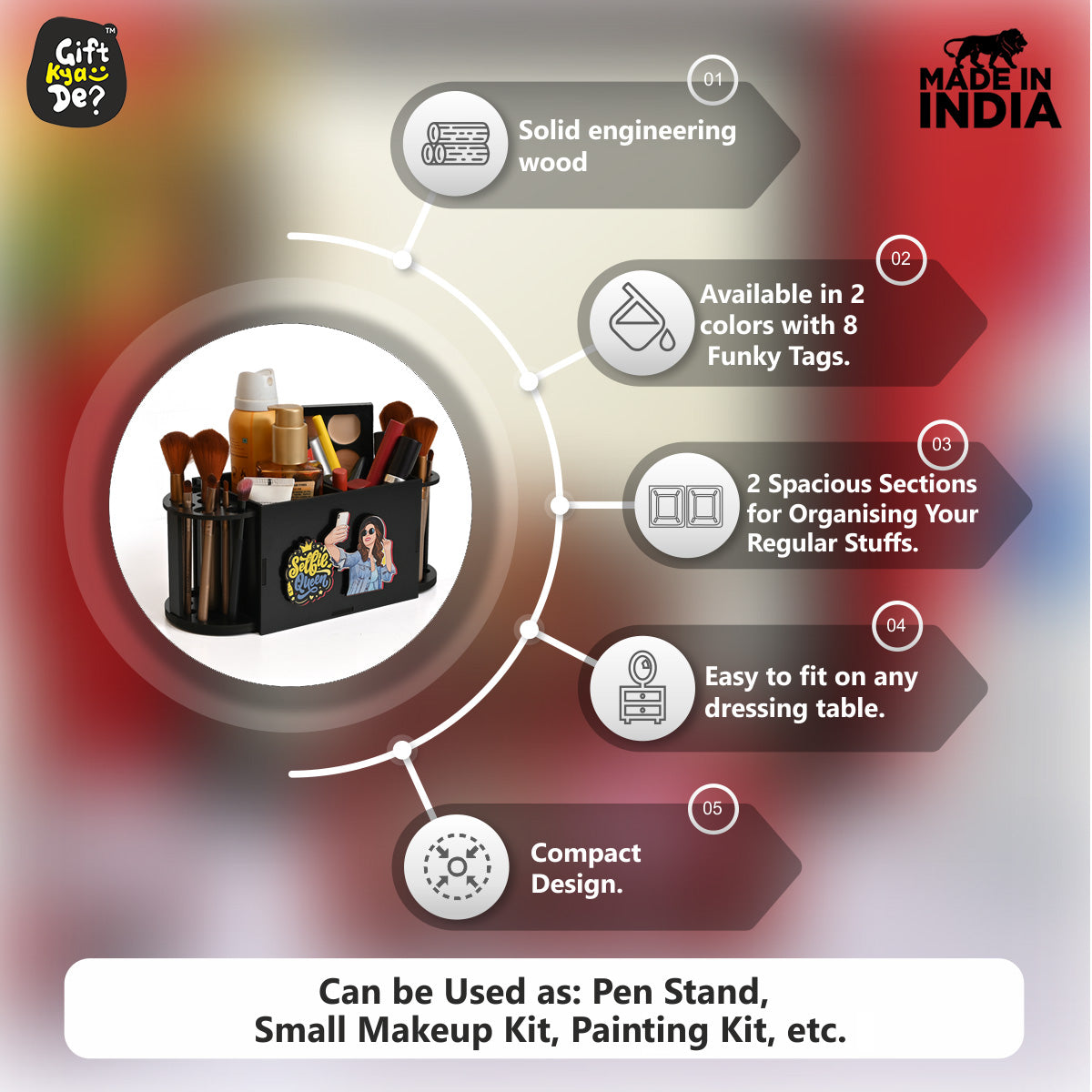 Gift Kya De? TM

MADE IN INDIA

01
Solid engineering wood

02
Available in 2 colors with 8 Funky Tags.

03
2 Spacious Sections for Organising Your Regular Stuffs.

04
Easy to fit on any dressing table.

05
Compact Design.

Selfie Queen

Can be Used as: Pen Stand, Small Makeup Kit, Painting Kit, etc.