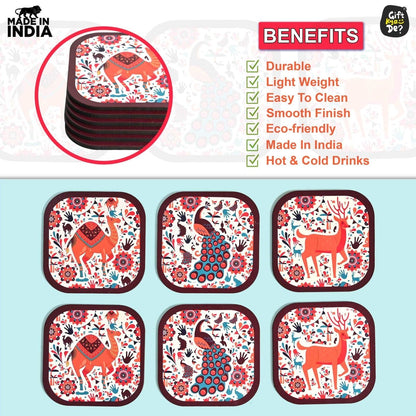 MADE IN INDIA

Gift Kya De?

BENEFITS

Durable
Light Weight
Easy To Clean
Smooth Finish
Eco-friendly
Made In India
Hot & Cold Drinks