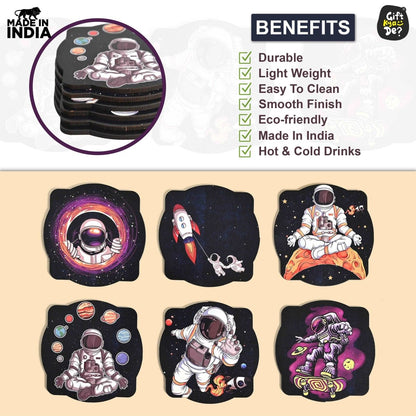 MADE IN INDIA

BENEFITS

Gift Kya De?

Durable
Light Weight
Easy To Clean
Smooth Finish
Eco-friendly
Made In India
Hot & Cold Drinks