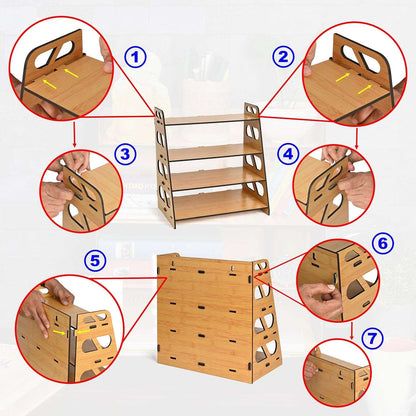 1
2
3
4
5
6
7