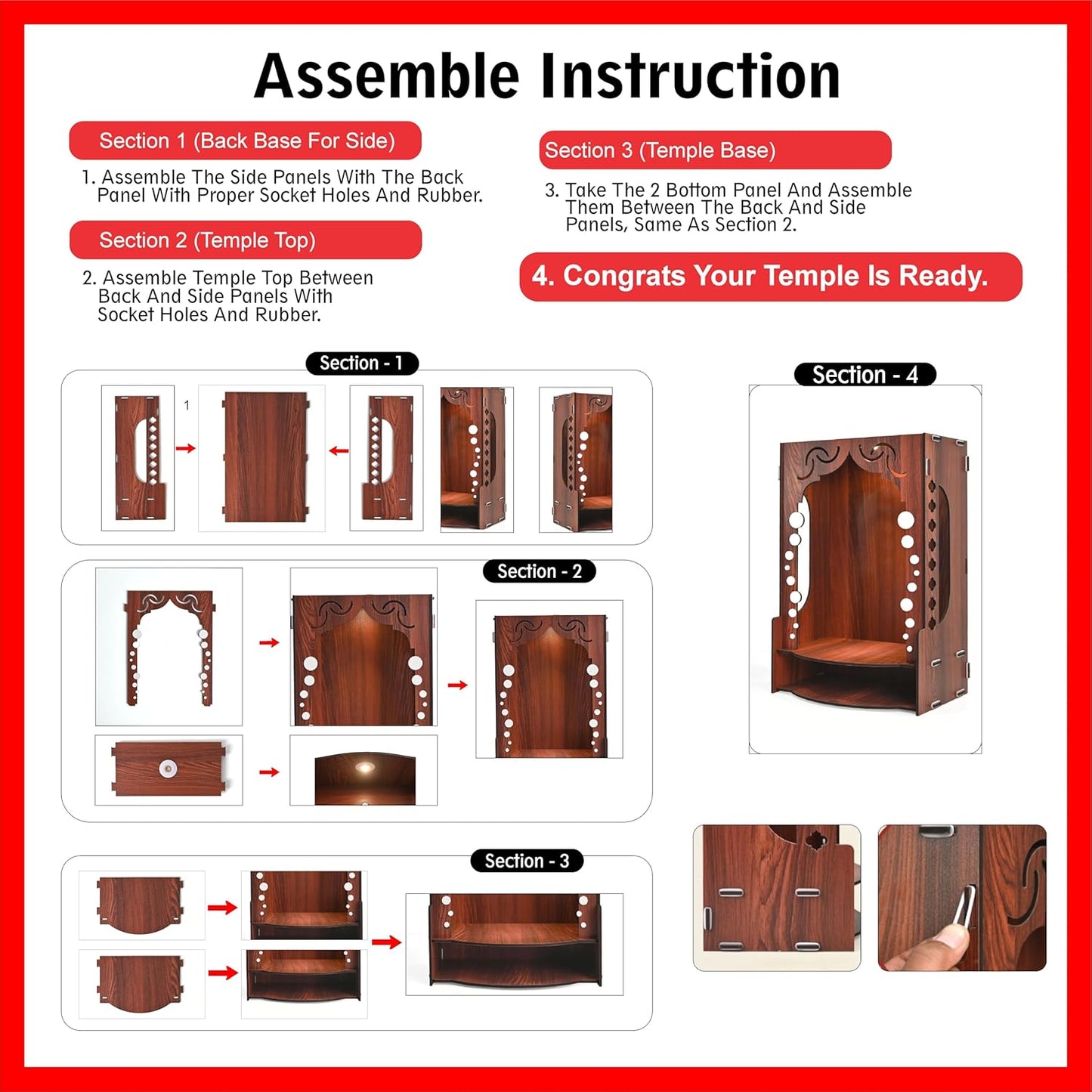 Assemble Instruction

Section 1 (Back Base For Side)

1. Assemble The Side Panels With The Back Panel With Proper Socket Holes And Rubber.

Section 2 (Temple Top)

2. Assemble Temple Top Between Back And Side Panels With Socket Holes And Rubber.

Section 3 (Temple Base)

3. Take The 2 Bottom Panel And Assemble Them Between The Back And Side Panels, Same As Section 2.

4. Congrats Your Temple Is Ready.

Section - 1

1

Section - 2

Section - 3

Section - 4