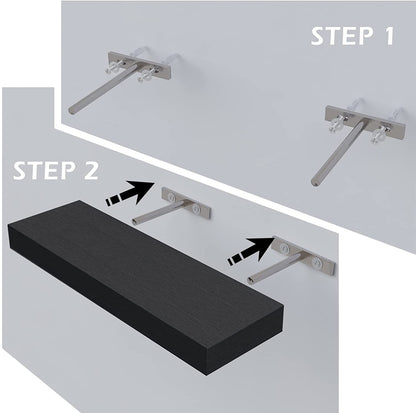 STEP 1

STEP 2