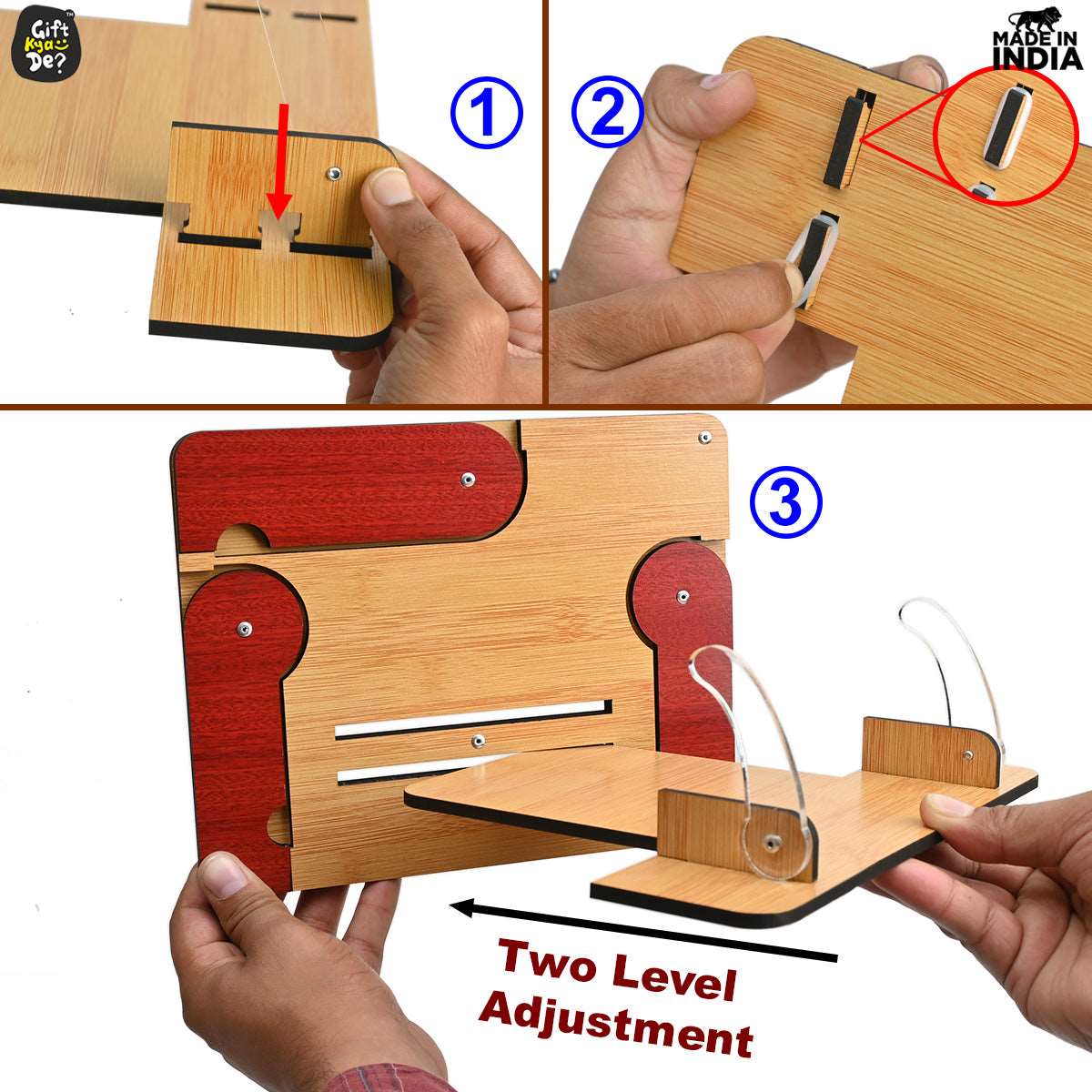 Gift Kya De? ™

1

2

MADE IN INDIA

3

Two Level Adjustment