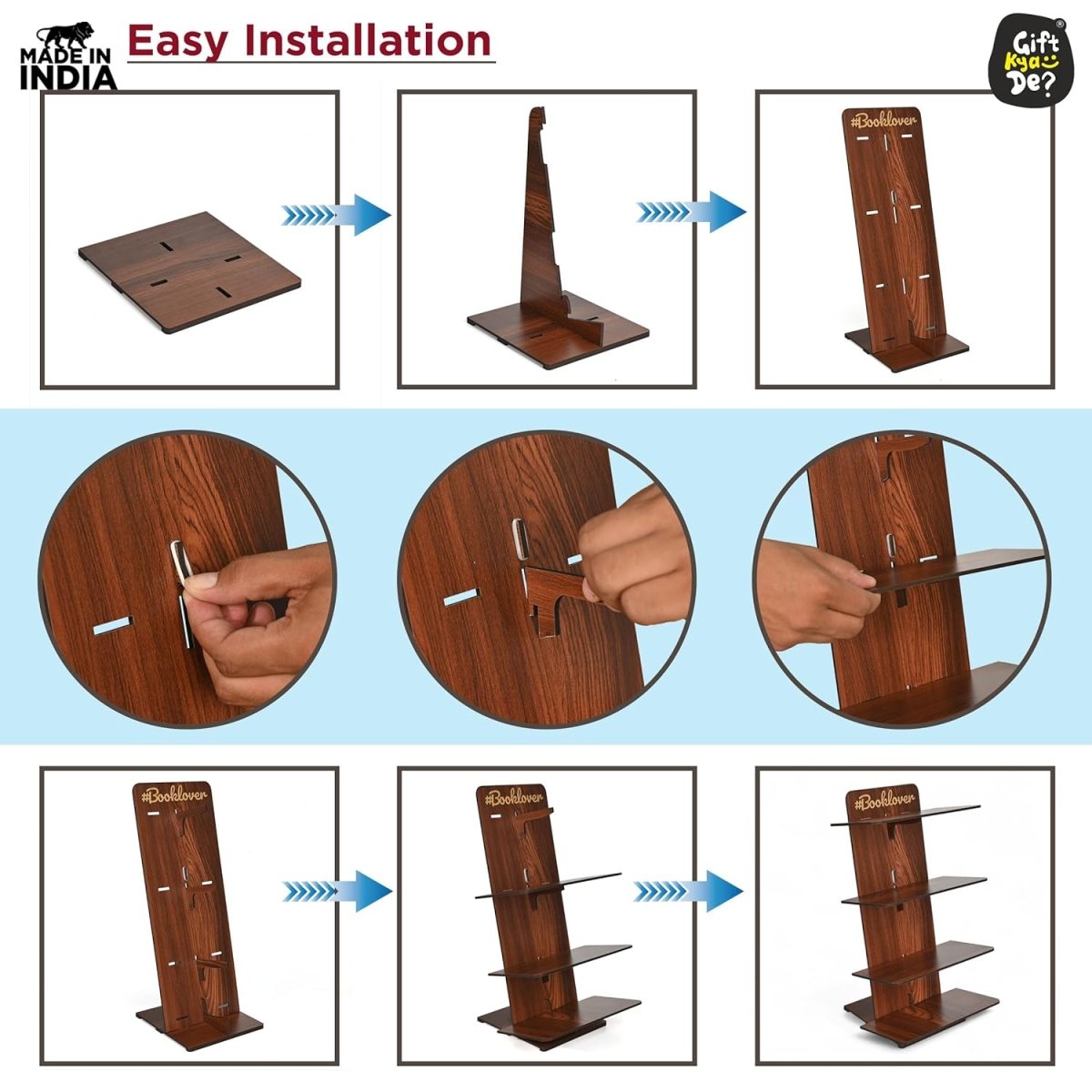 MADE IN INDIA

Easy Installation

Gift Kya De?

#Booklover

#Booklover

#Booklover

#Booklover